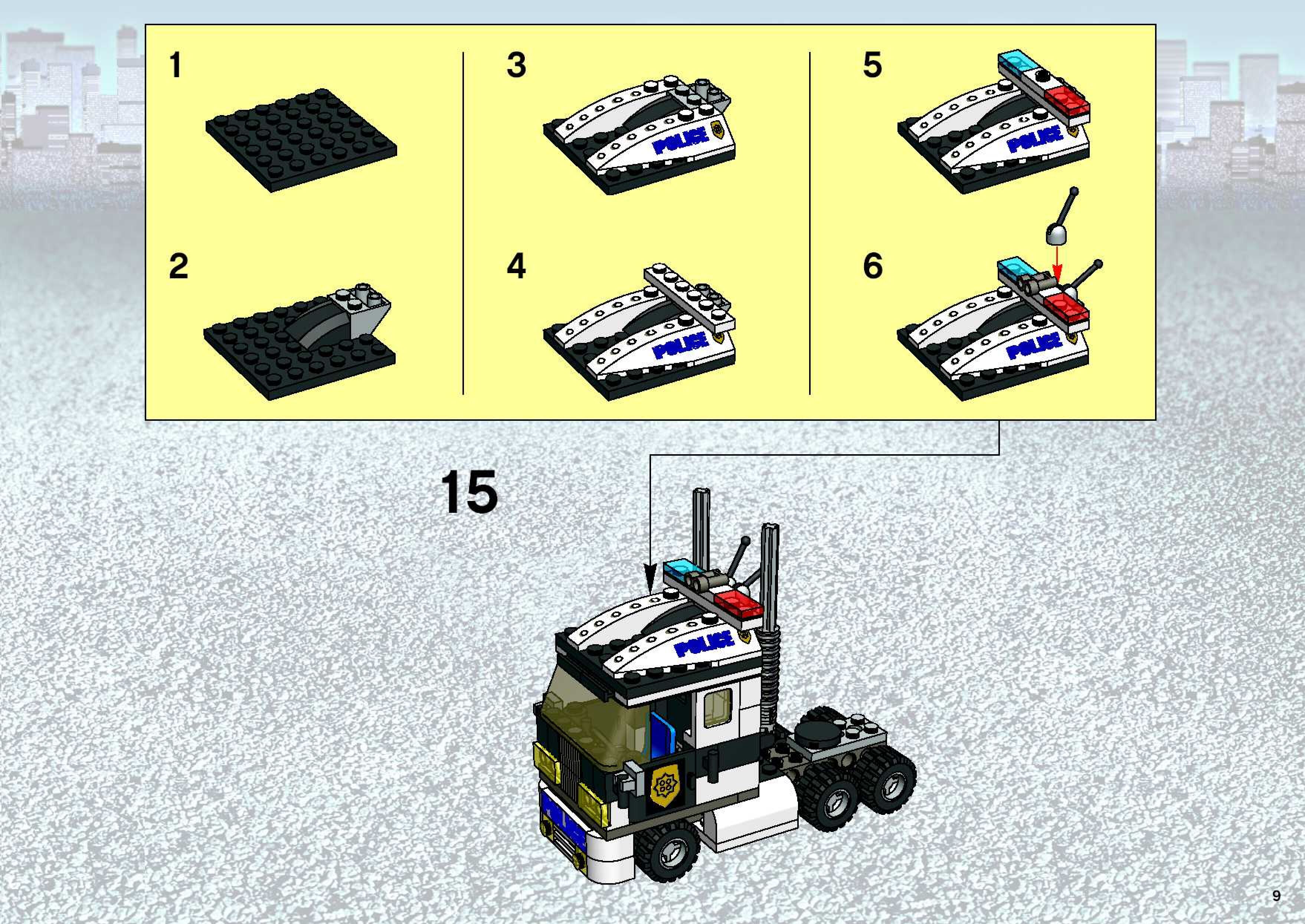 1

2

3

POLICE

4

POLICE

5

POLICE

6

POLICE

15

POLICE

9