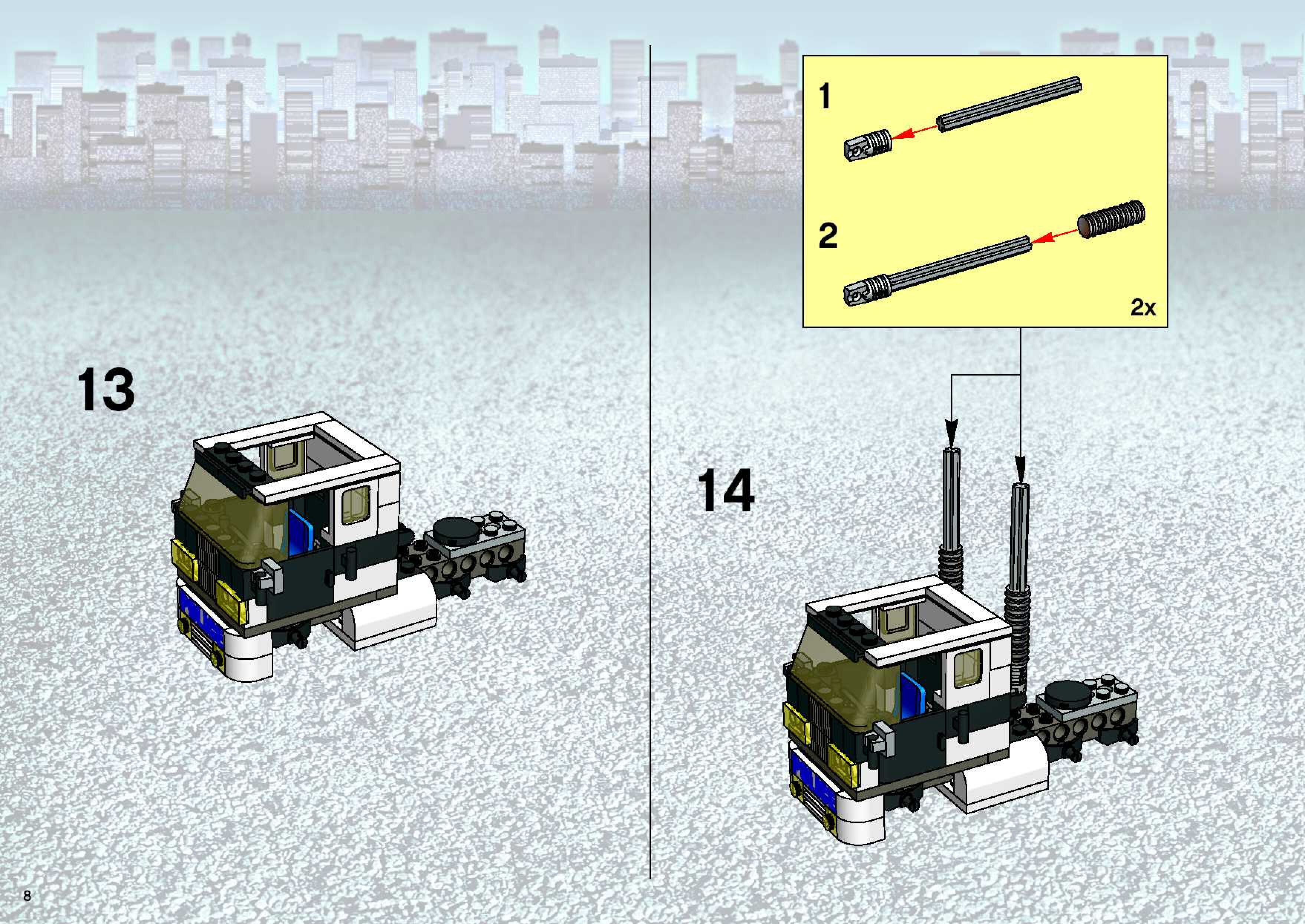 13

1

2

2x

14

8