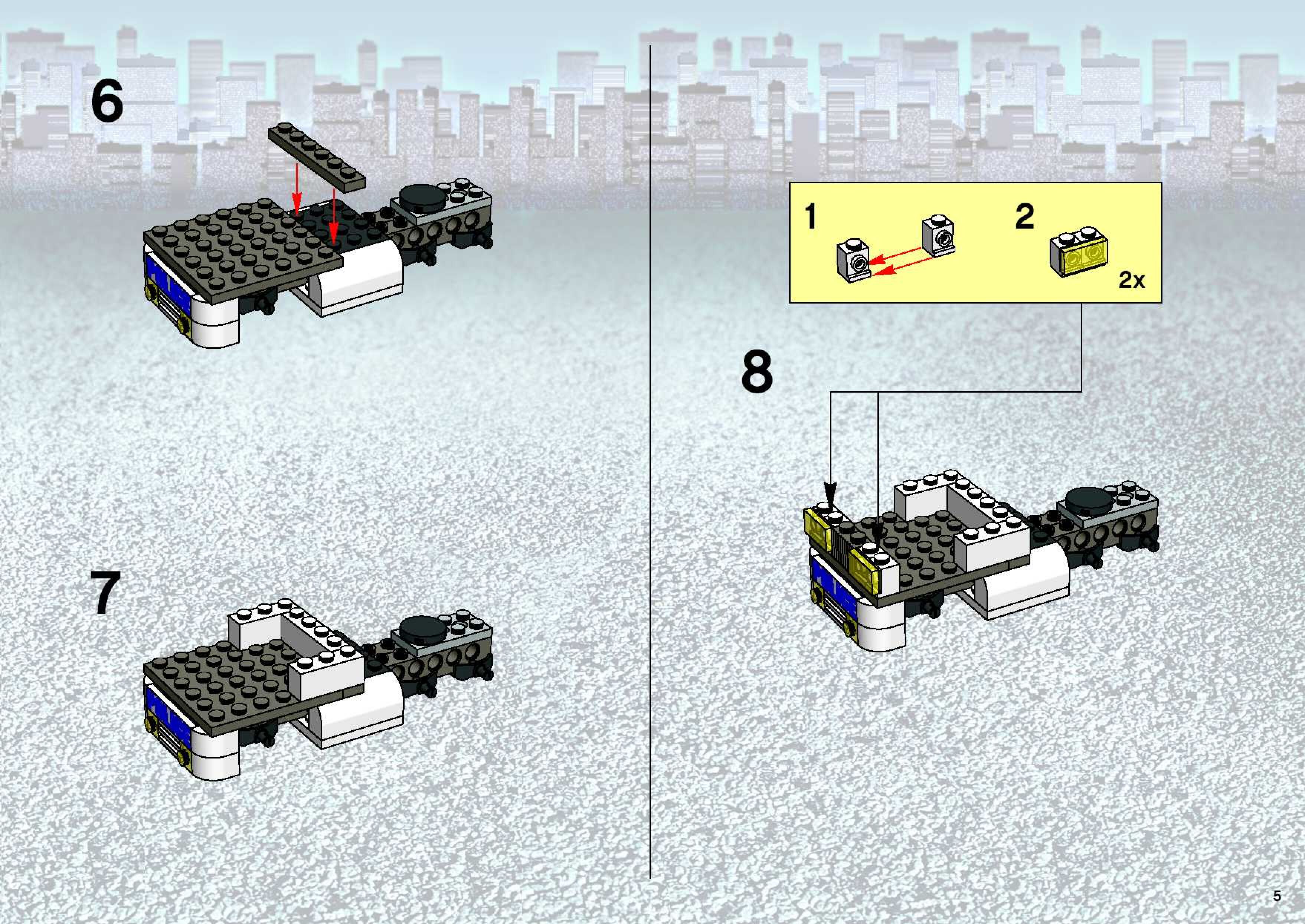 6

7

1

2

2x

8

5