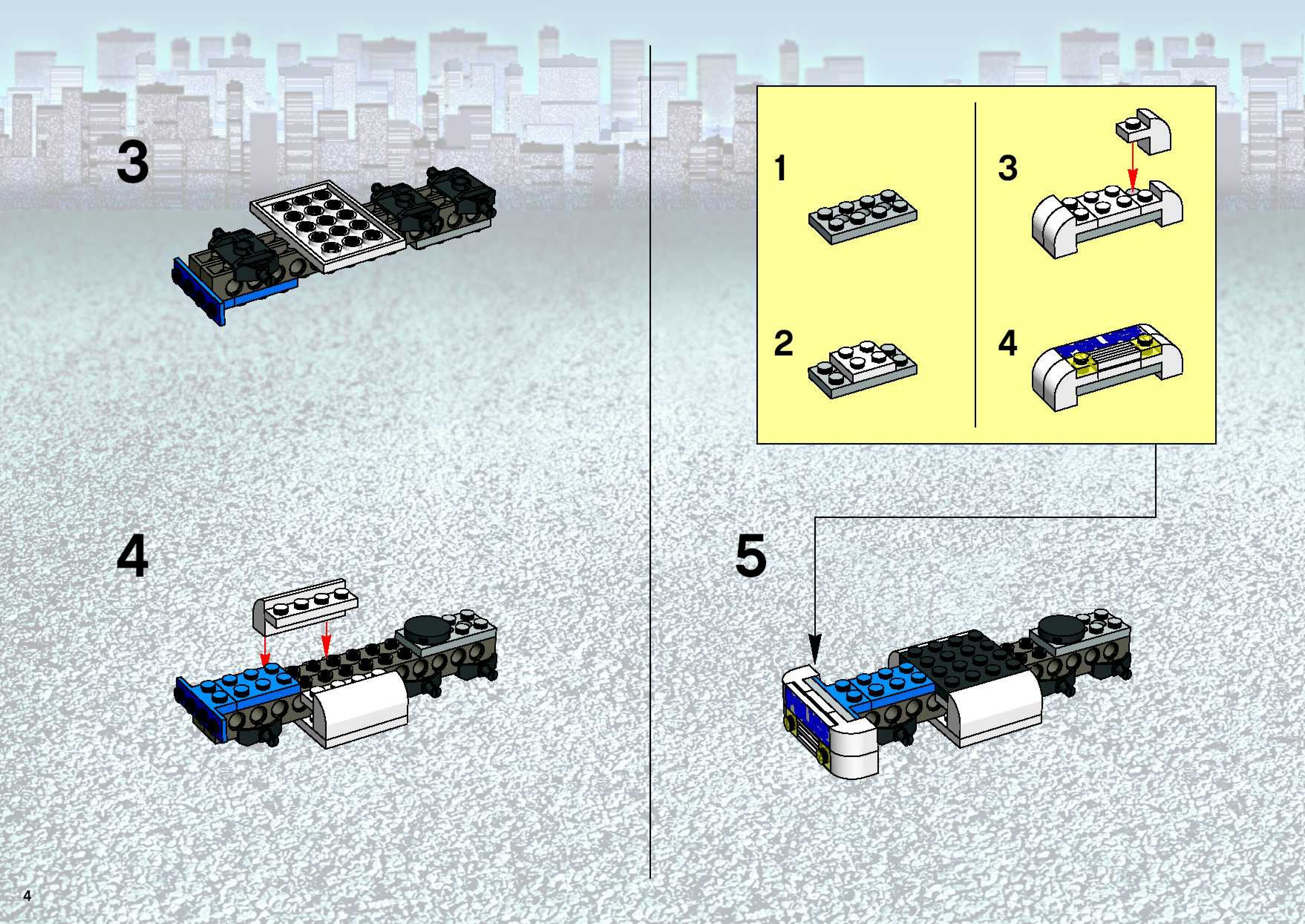 3

4

1

2

3

4

5

4