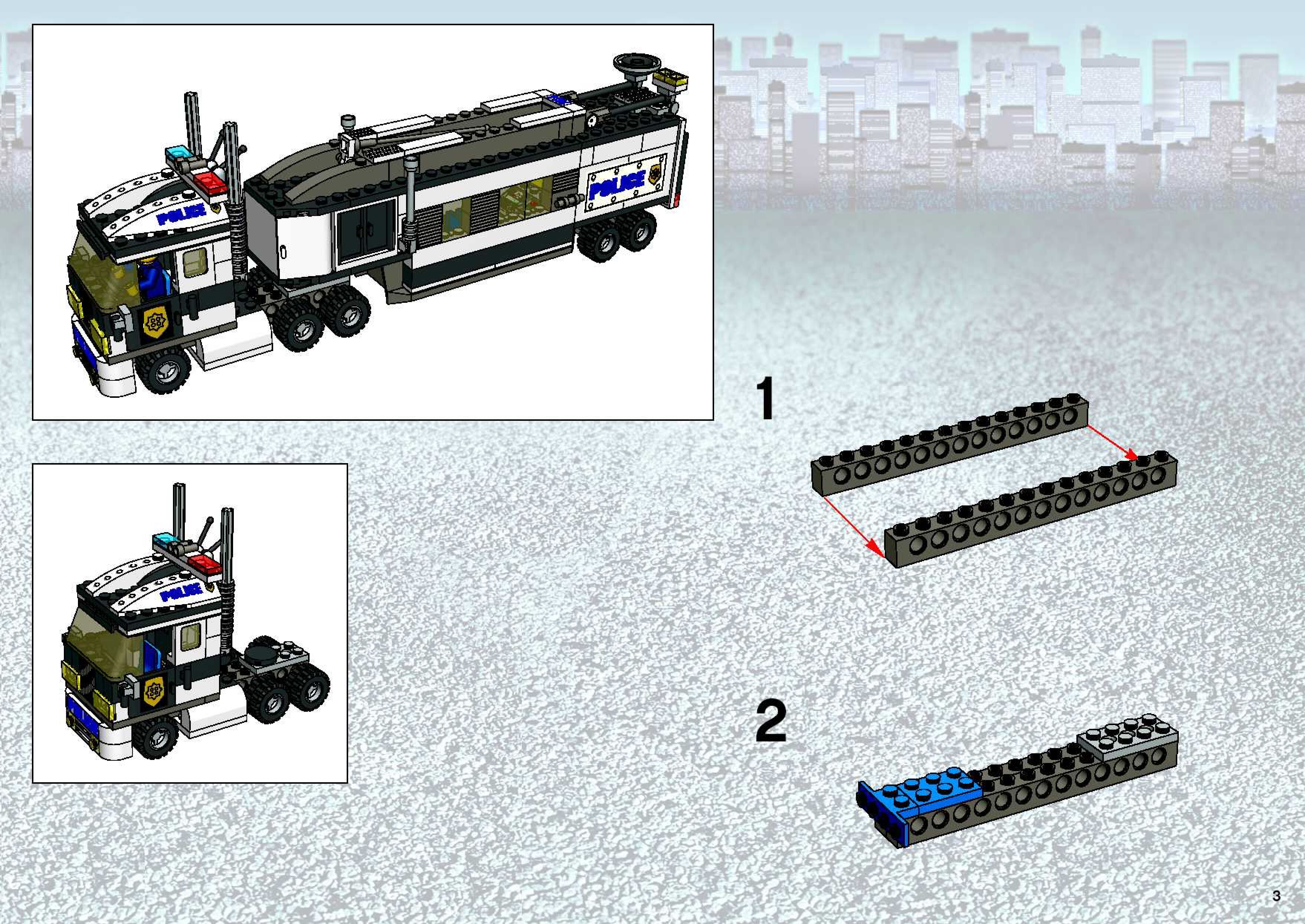 POLICE

POLICE

POLICE

1

2

3