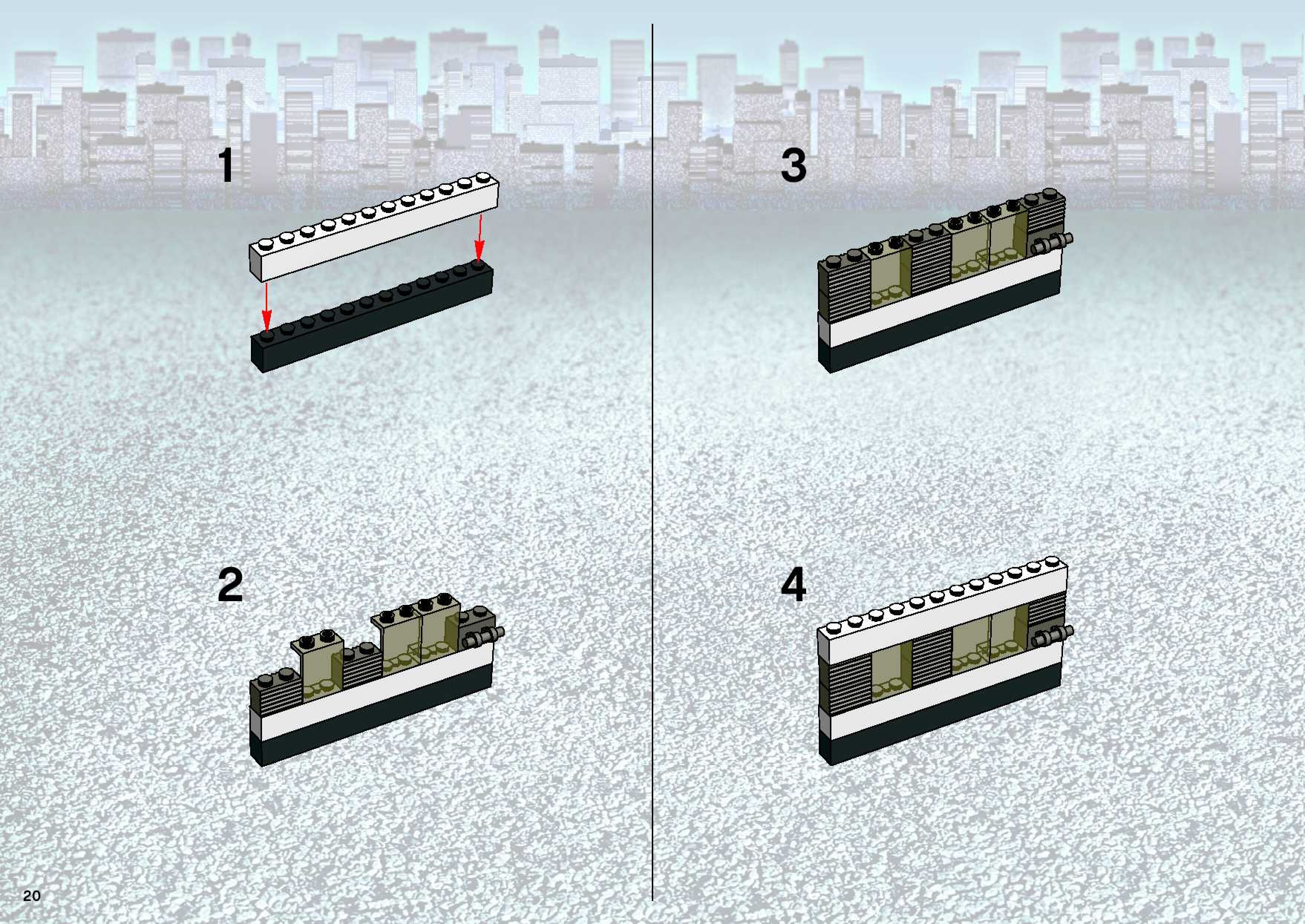 1

2

3

4

20