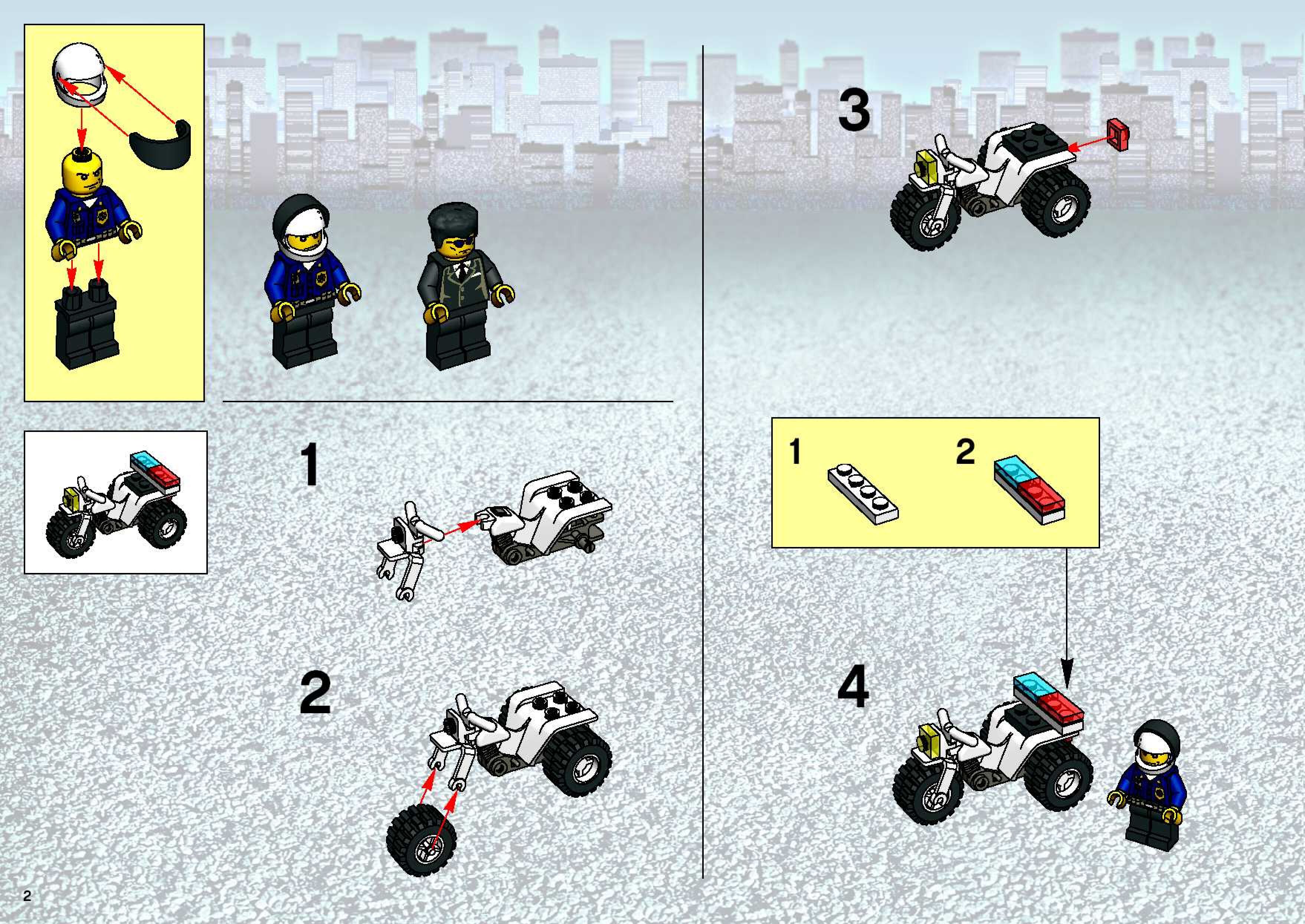 1

2

3

1

2

4

2