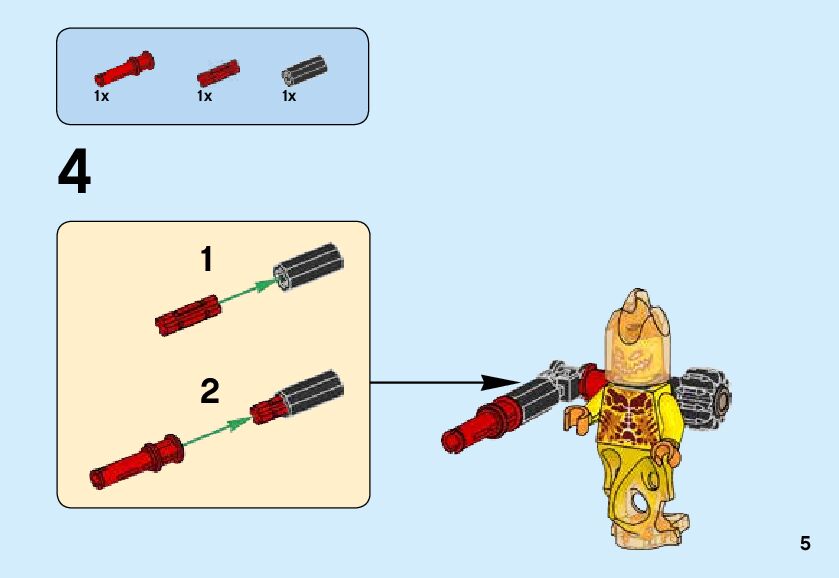 1x 1x 1x

4

1

2

5