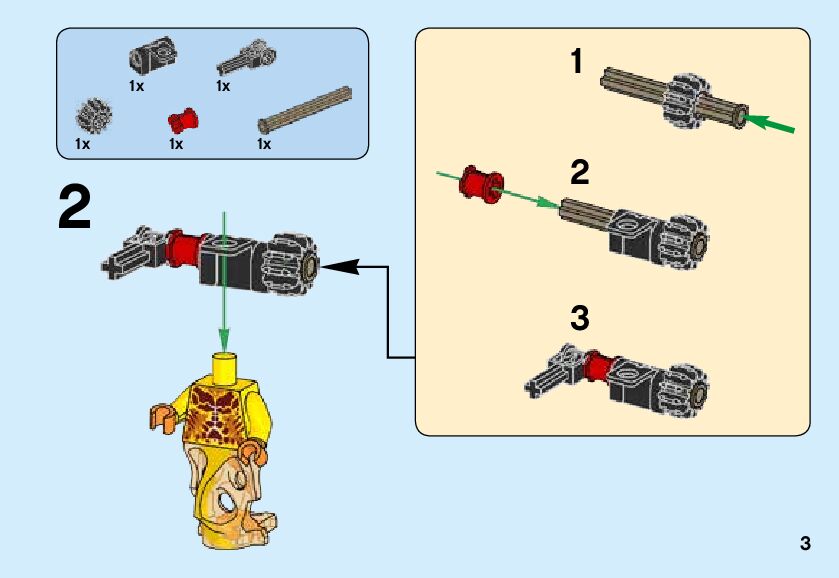 1x
1x
1x
1x
1x

2

1

2

3

3