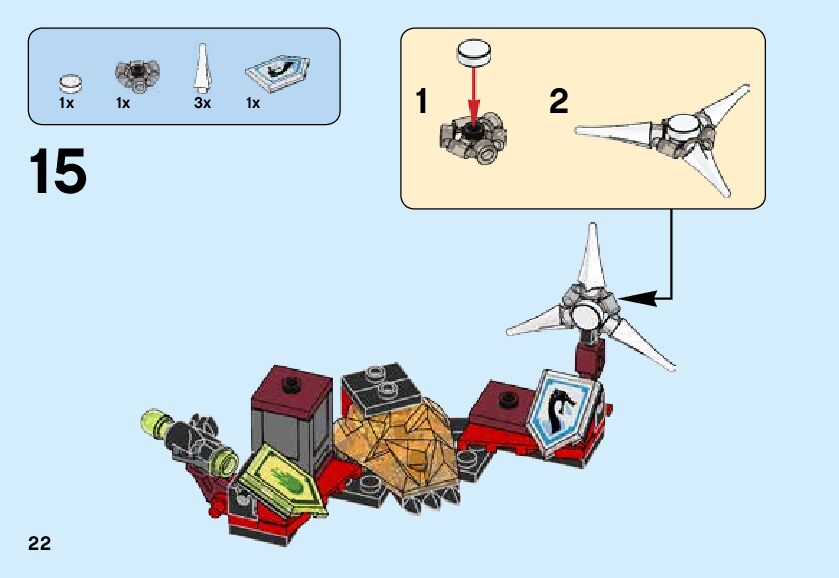 1x 1x 3x 1x

15

1

2

22