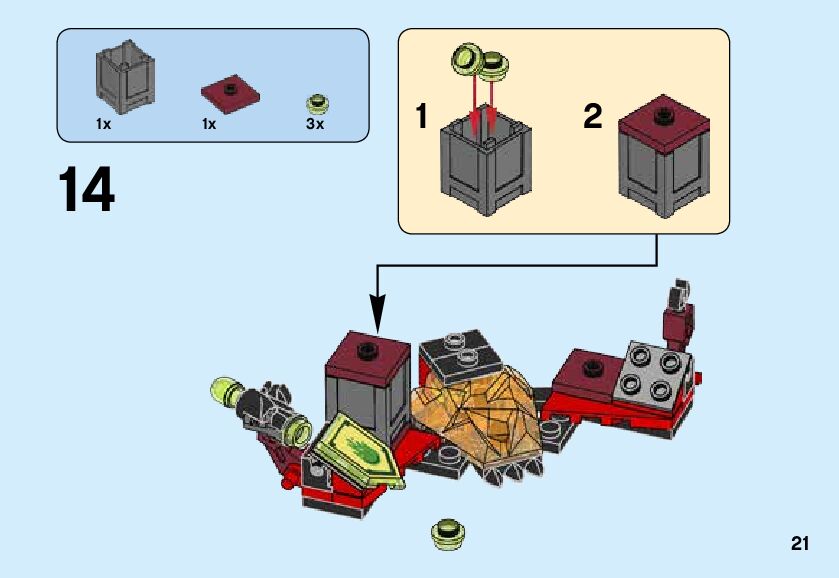 1x
1x
3x

14

1

2

21