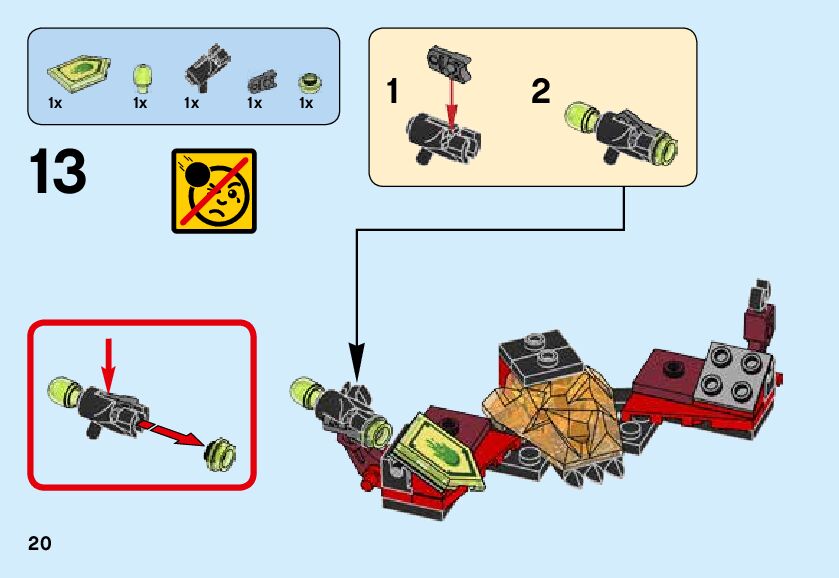 1x 1x 1x 1x 1x

13

1

2

20