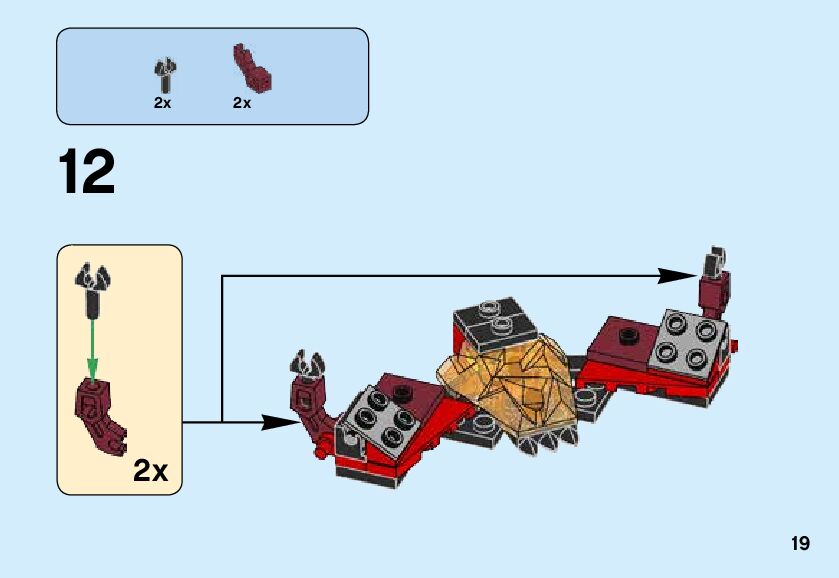 2x 2x

12

2x

19