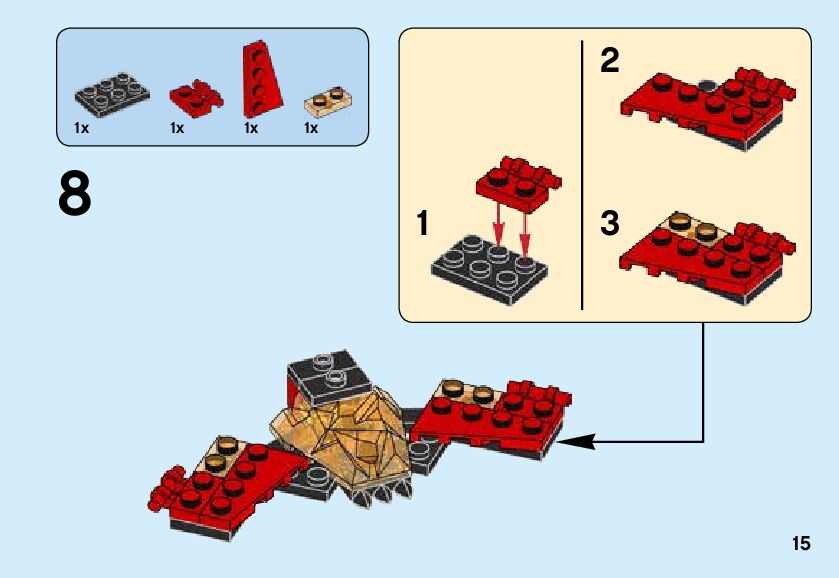 1x 1x 1x 1x

8

1

2

3

15