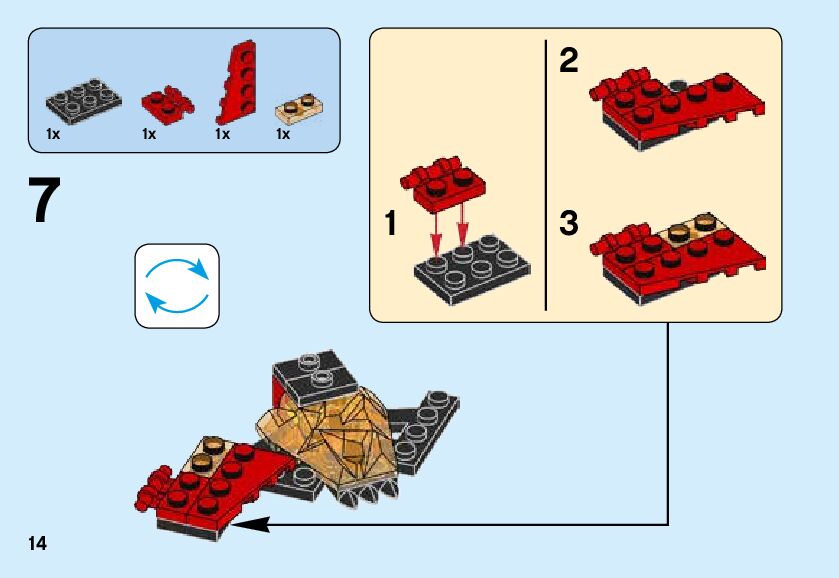 1x 1x 1x 1x

7

1

2

3

14