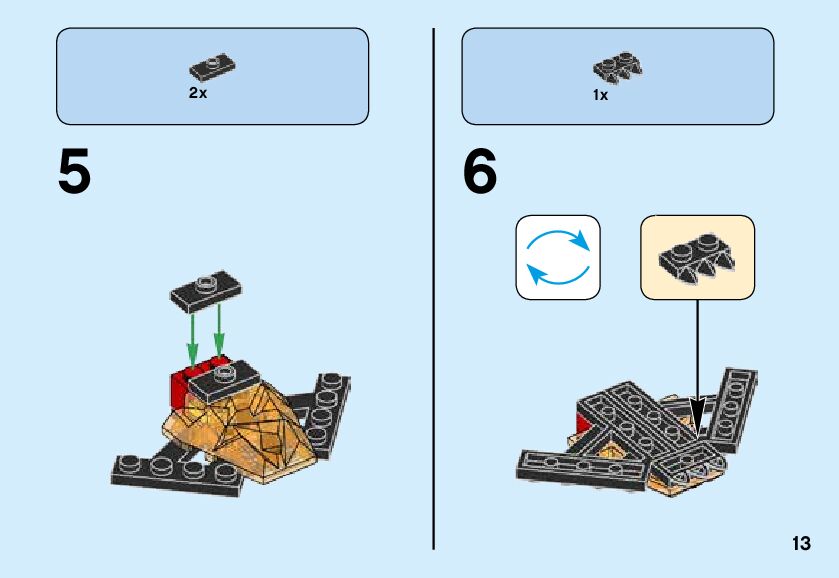 2x

5

1x

6

13