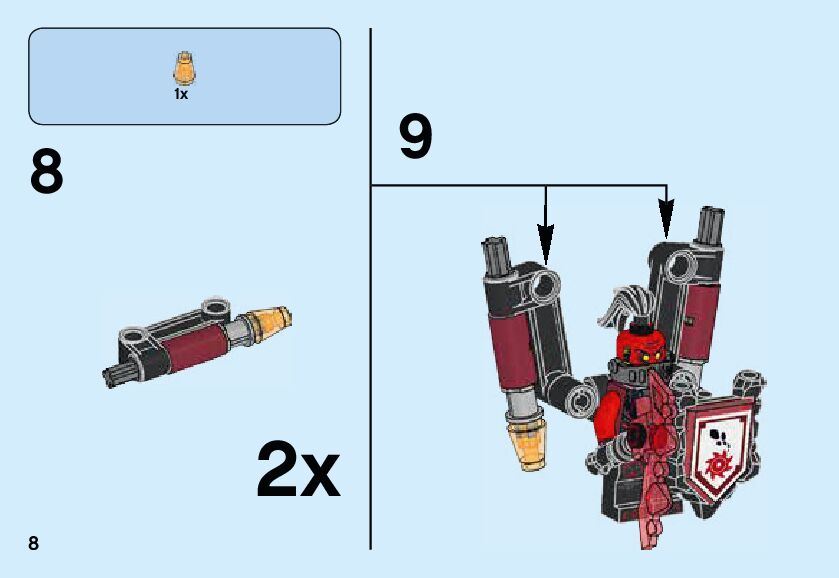 1x

8

2x

8

9