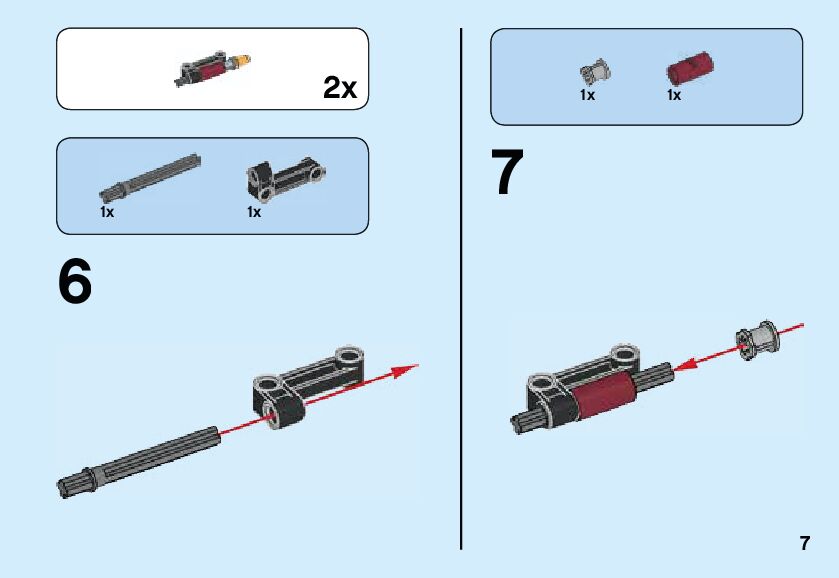 2x

1x 1x

6

1x 1x

7

7