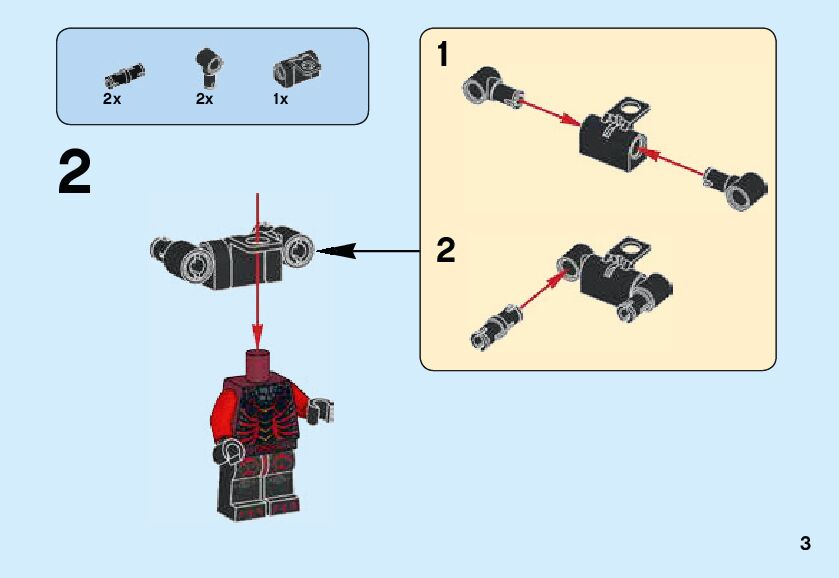 2x 2x 1x

2

1

2

3