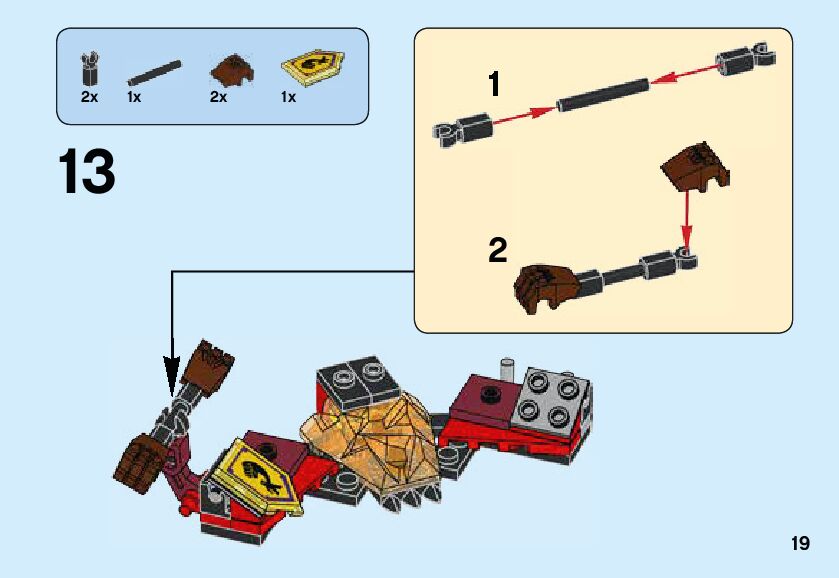 2x 1x 2x 1x

13

1

2

19