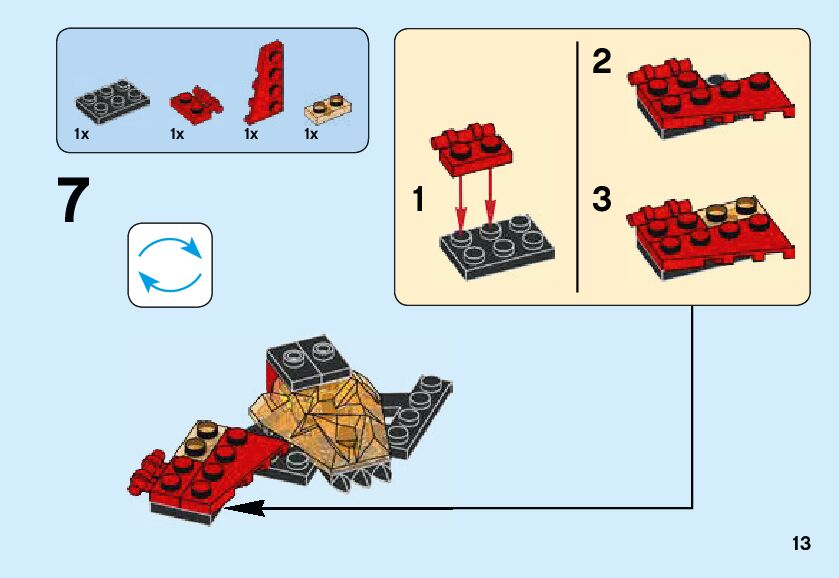 1x 1x 1x 1x

7

1

2

3

13