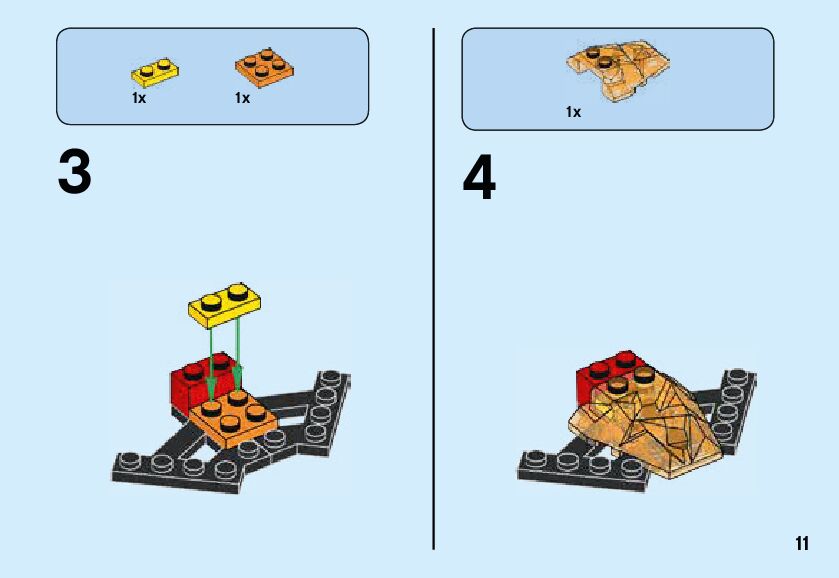 1x 1x

3

1x

4

11