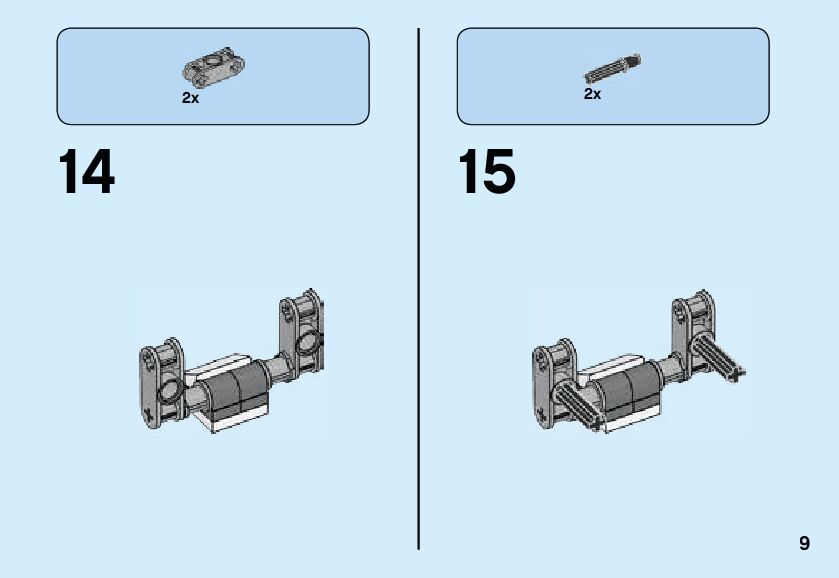 2x

14

2x

15

9