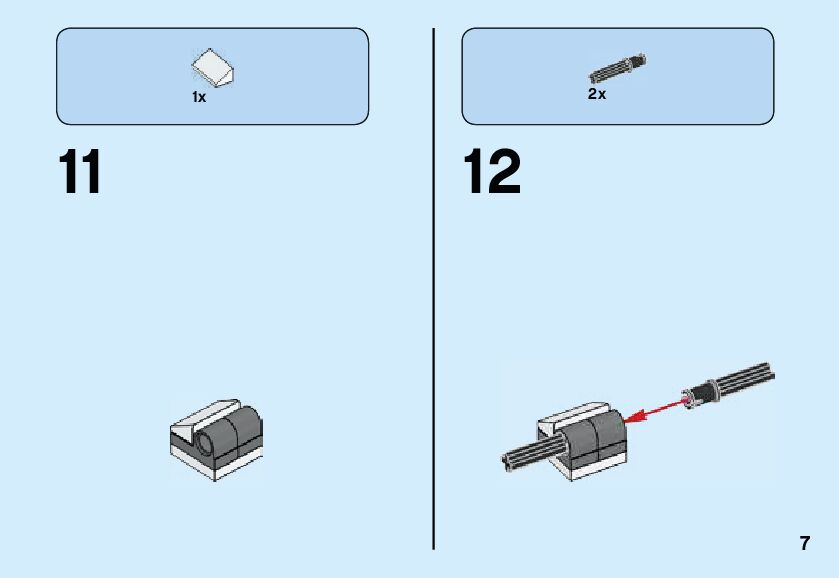 1x

11

2x

12

7