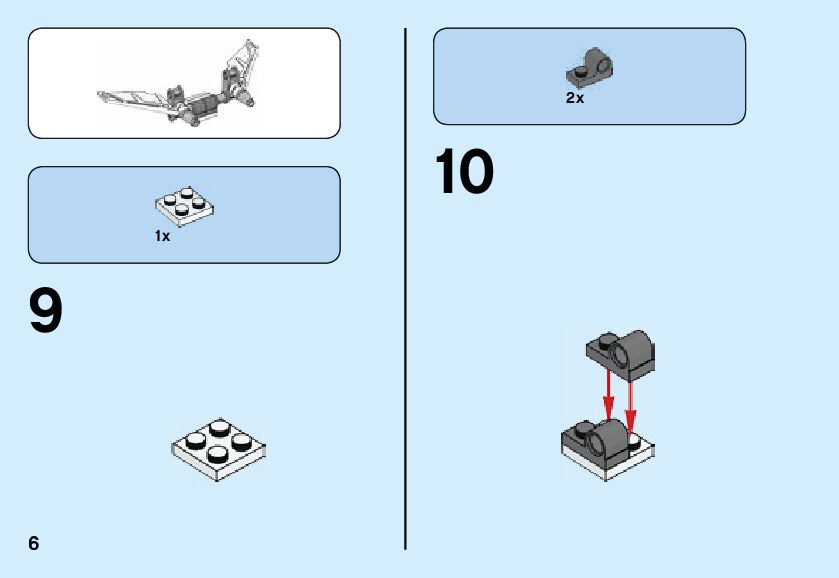 1x

9

6

2x

10