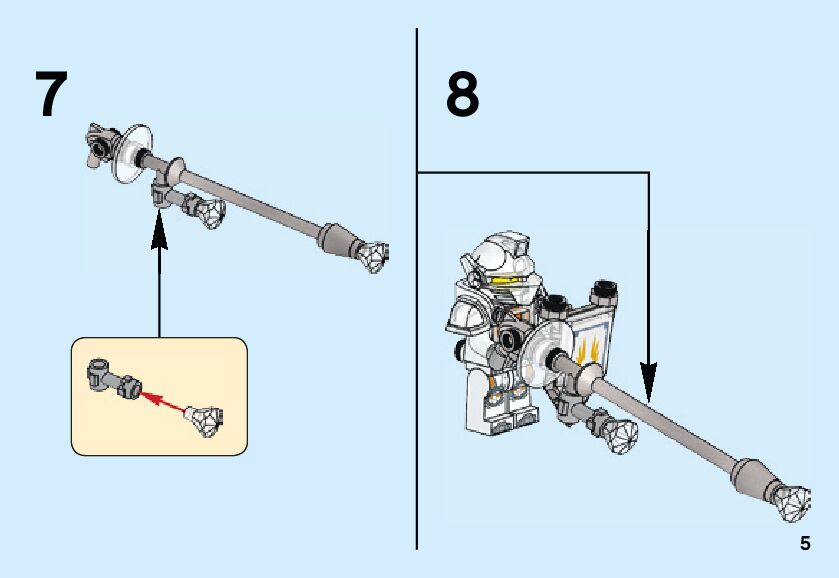 7

8

5