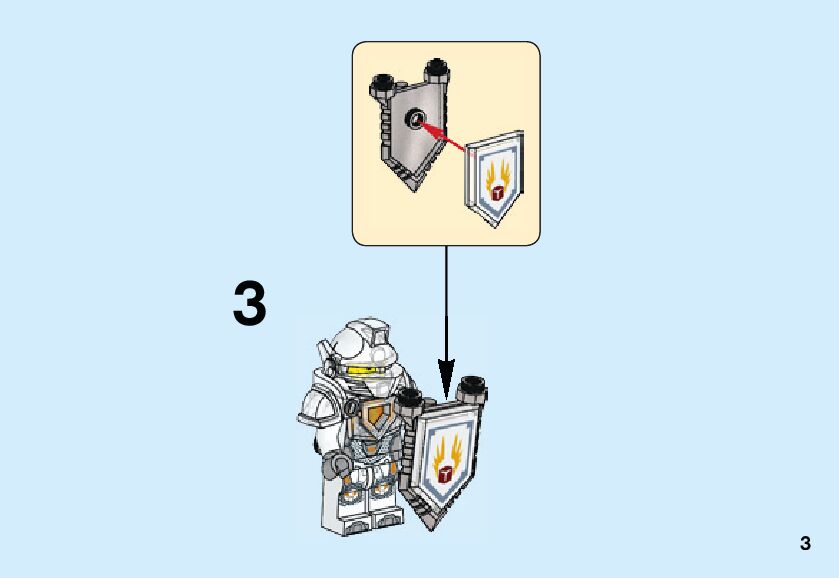 3

3