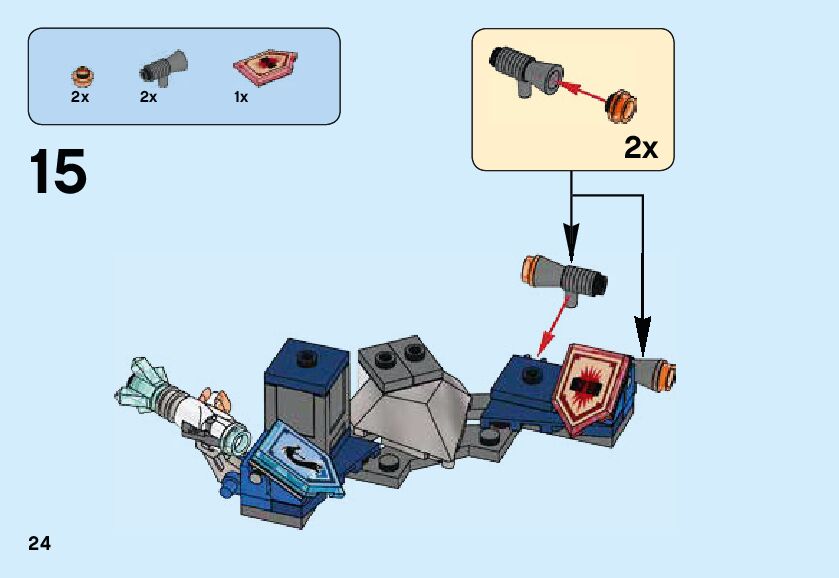 2x 2x 1x

15

2x

24