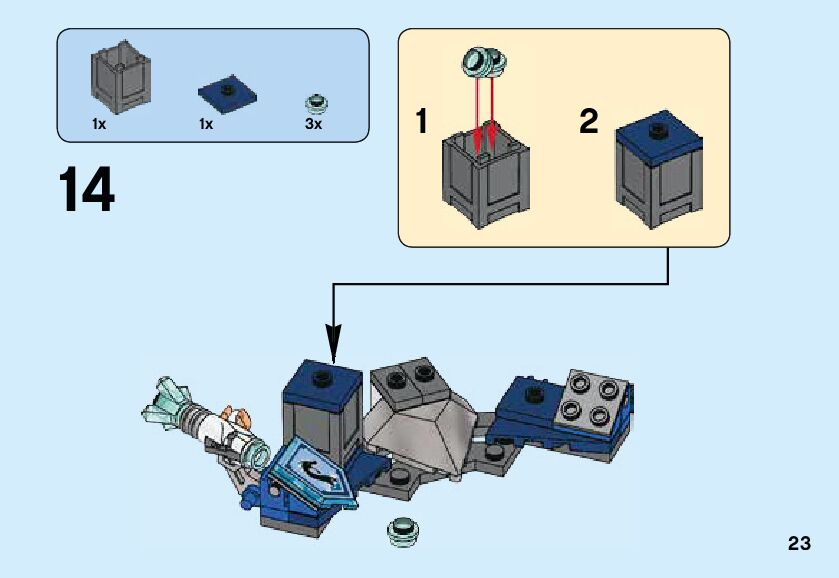 1x
1x
3x

14

1

2

23