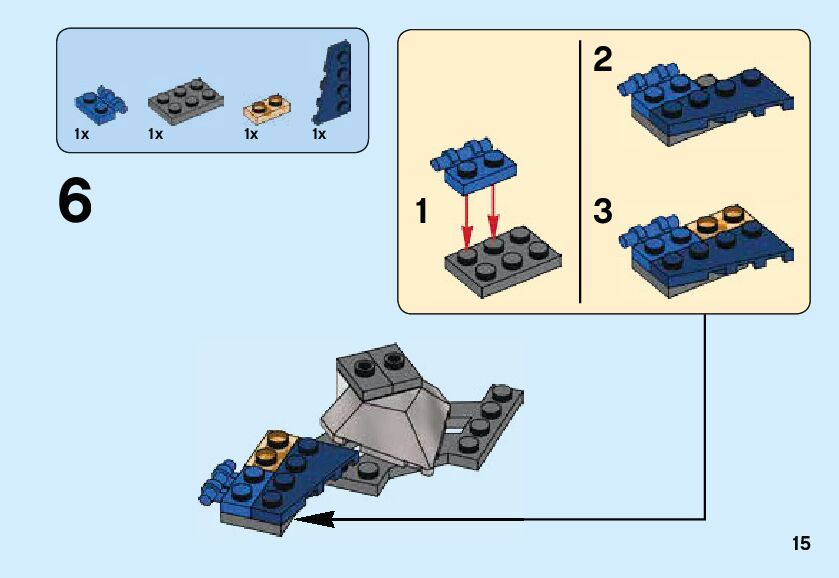 1x 1x 1x 1x

6

1

2

3

15