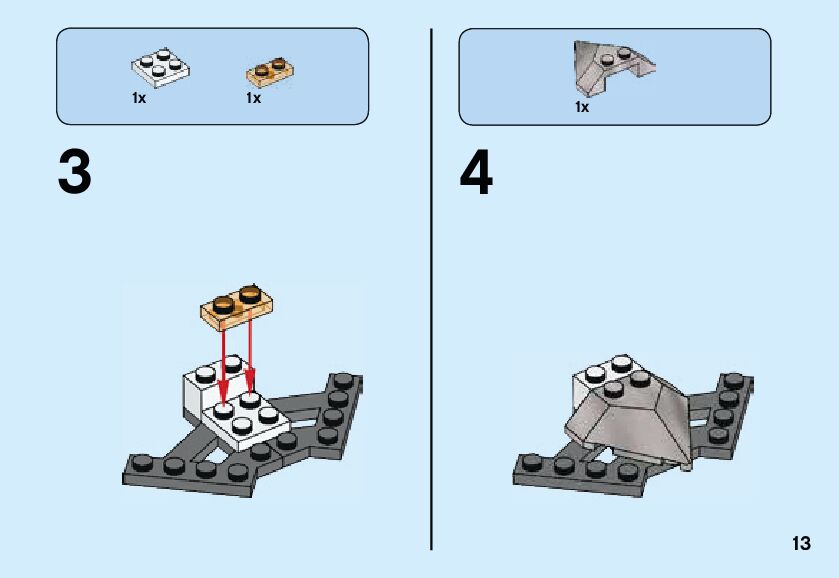 1x 1x

3

1x

4

13