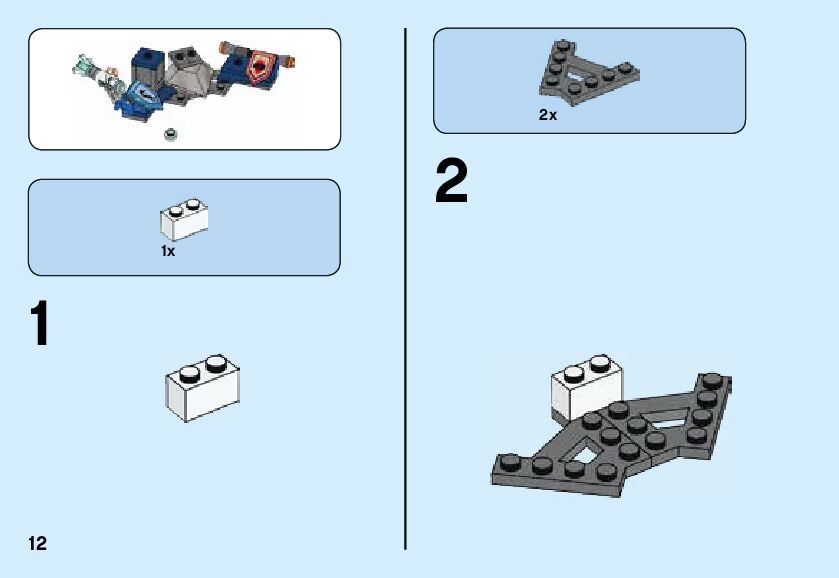 1x

1

12

2x

2