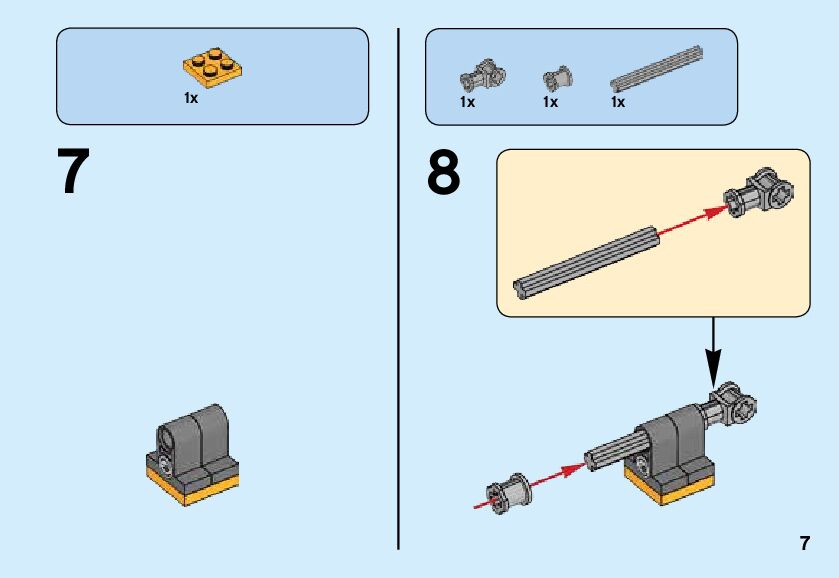 1x

7

1x 1x 1x

8

7