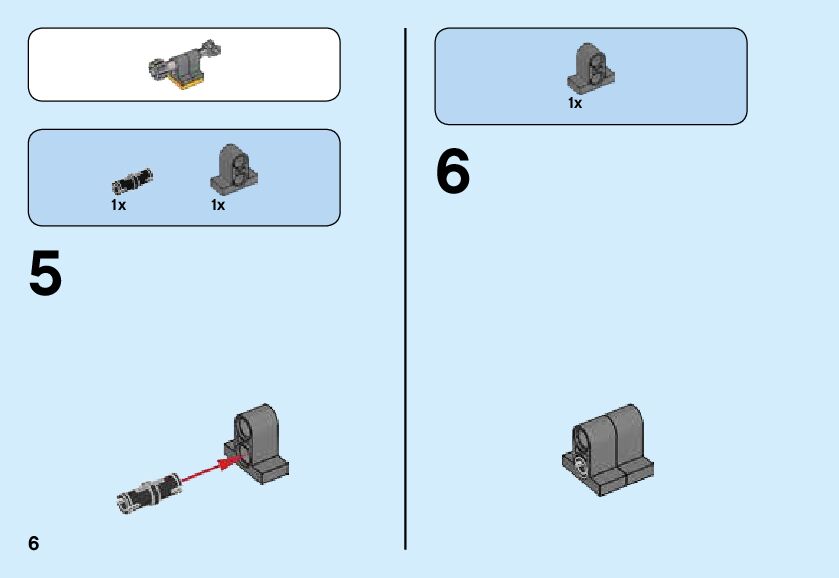 1x 1x

5

6

1x

6