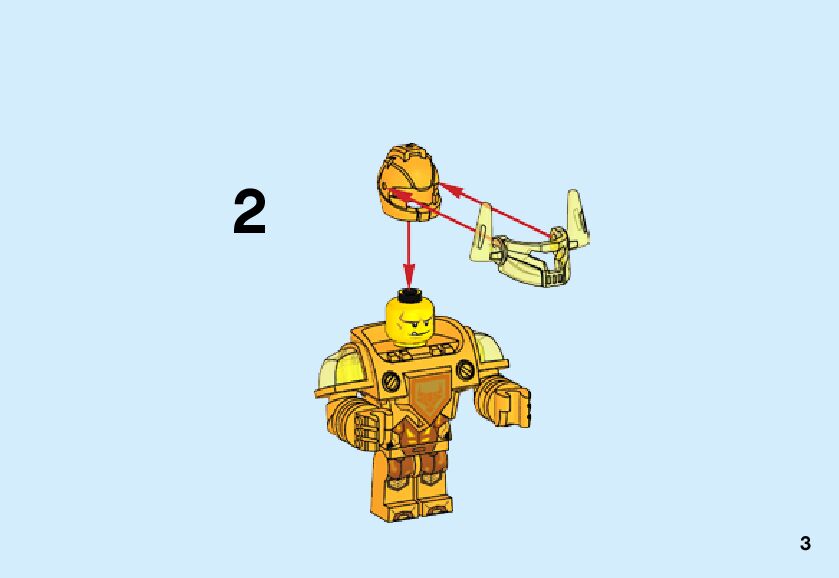 2

3