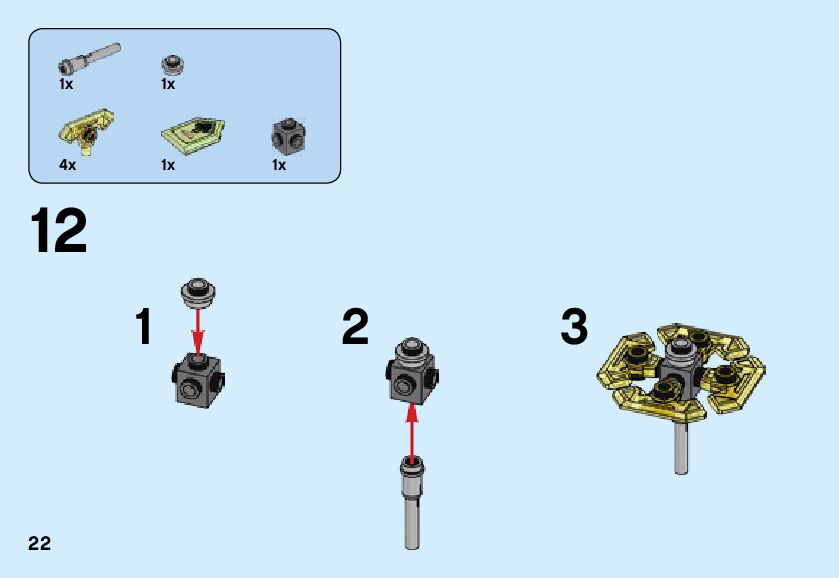 1x
1x
4x
1x
1x

12

1

2

3

22