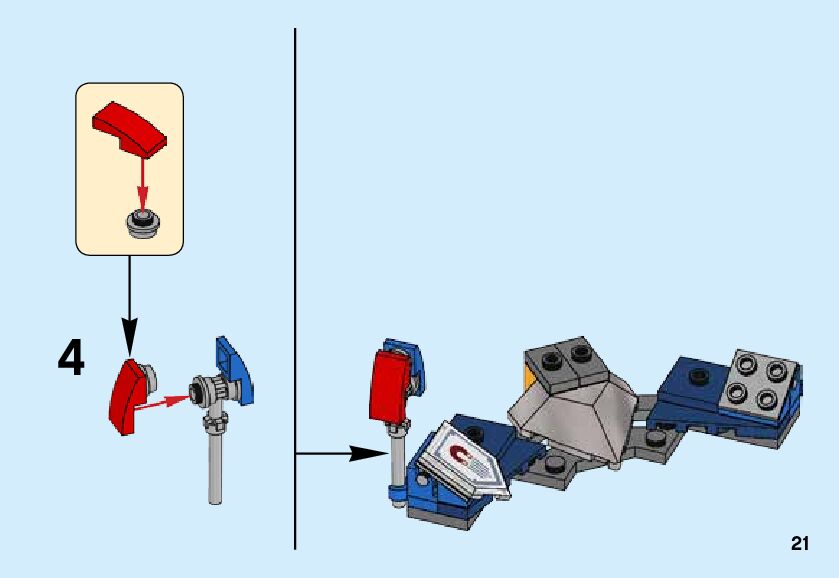 4

21