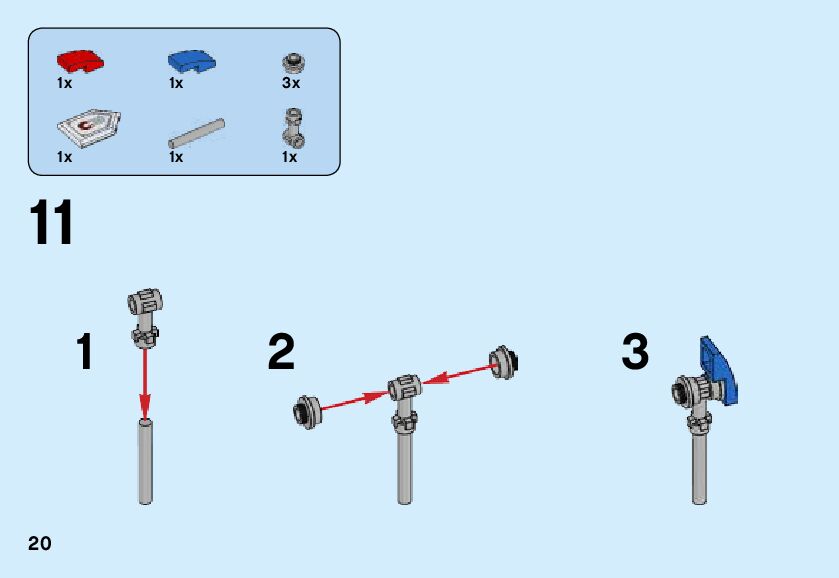 1x
1x
3x
1x
1x
1x

11

1

2

3

20