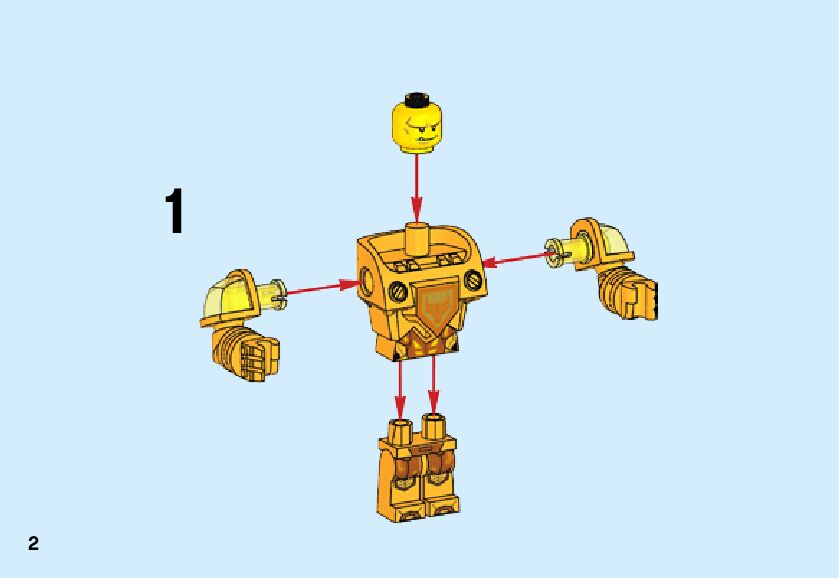 1

2