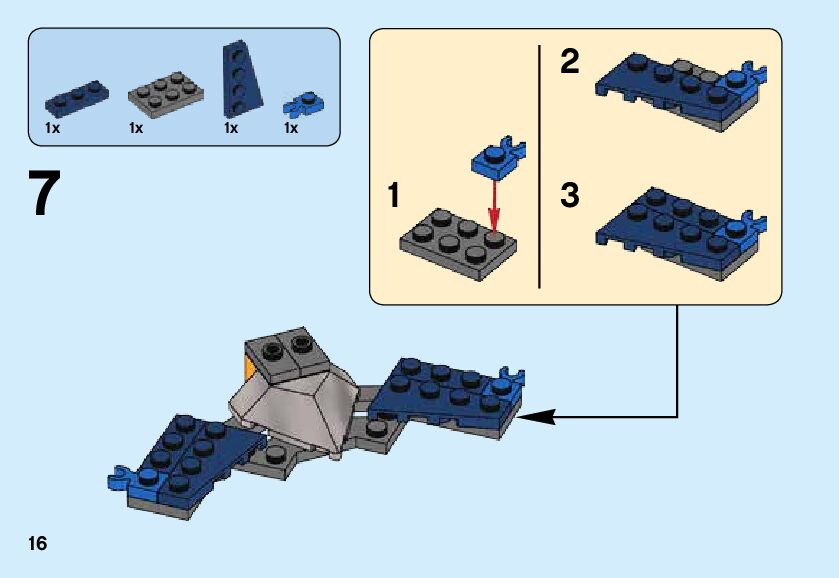 1x 1x 1x 1x

7

1

2

3

16