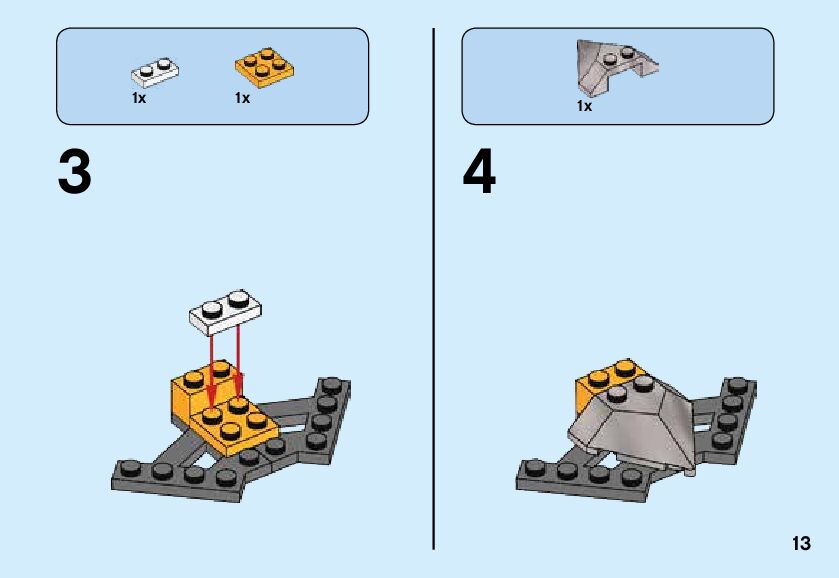 1x 1x

3

1x

4

13