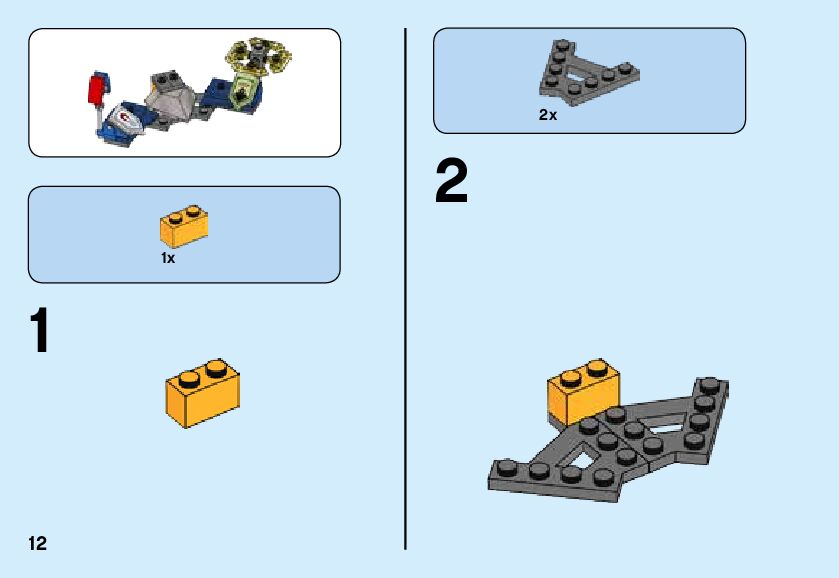 1x

1

12

2x

2