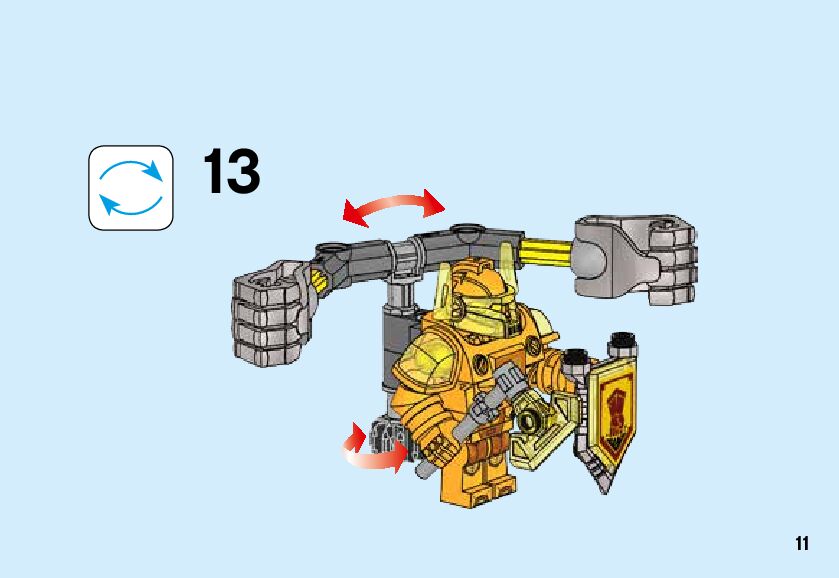 13

11