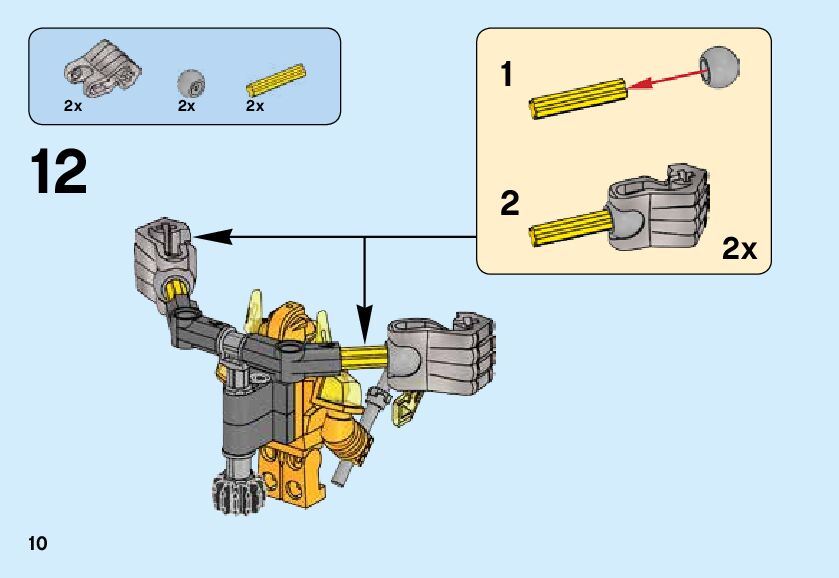 2x 2x 2x

12

1

2

2x

10