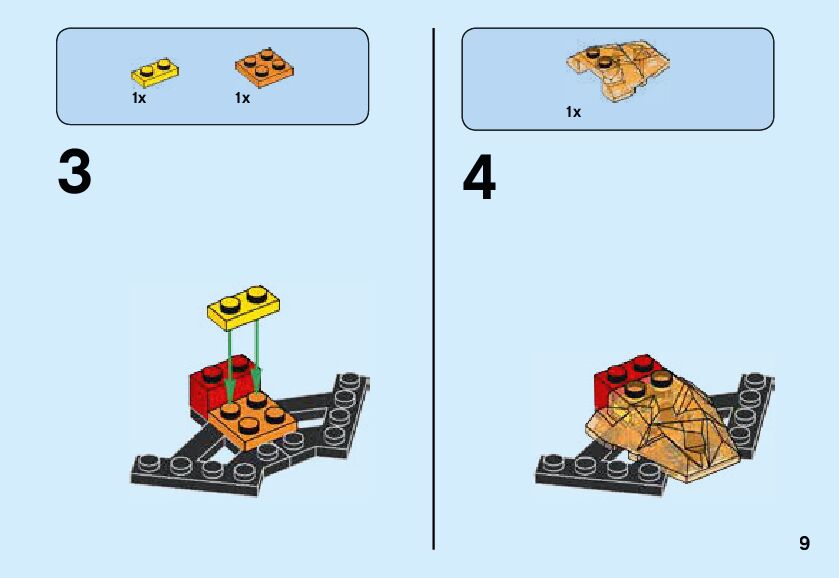 1x 1x

3

1x

4

9