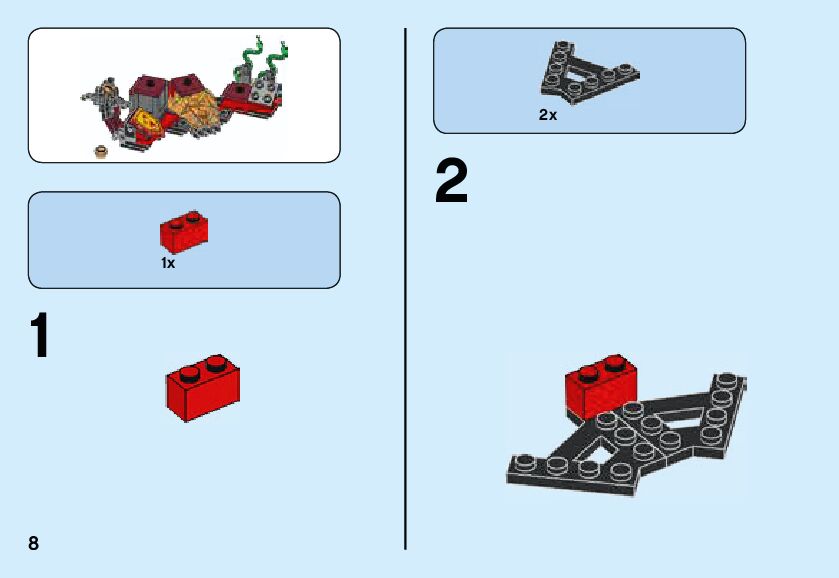 1x

1

8

2x

2