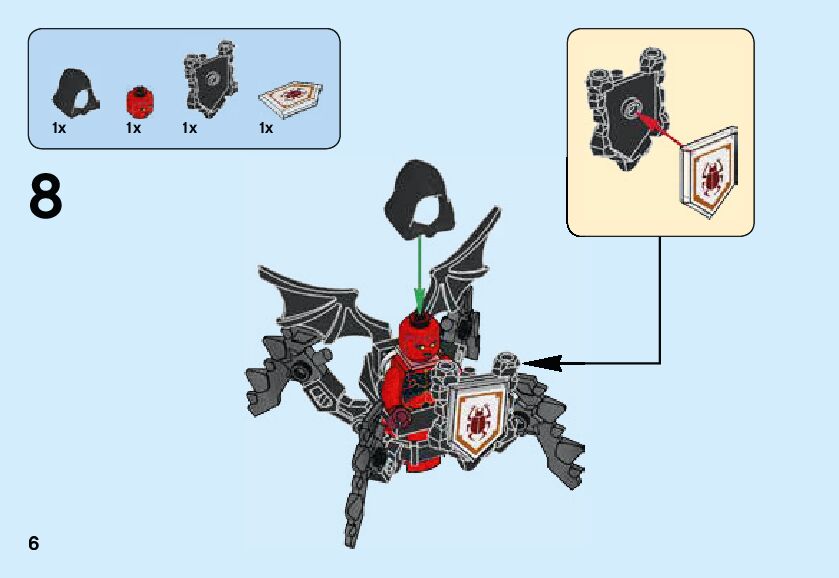 1x 1x 1x 1x

8

6