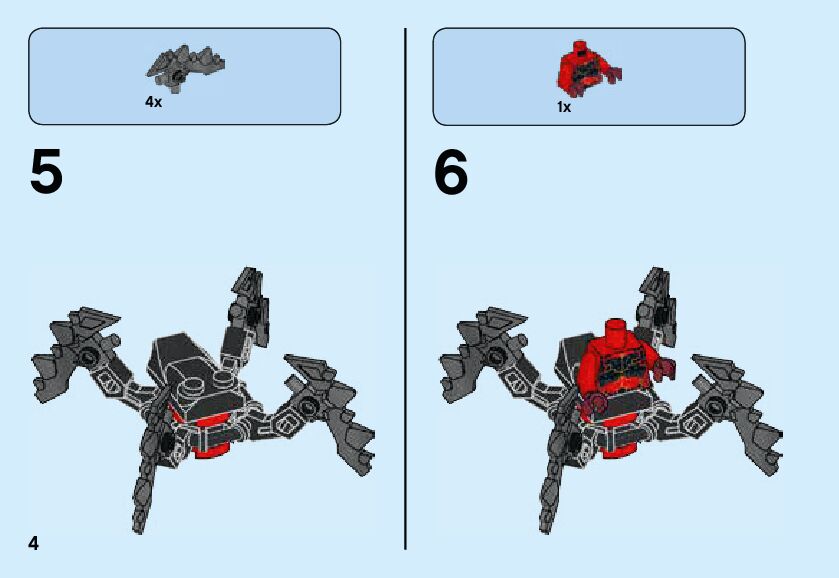 4x

5

1x

6

4