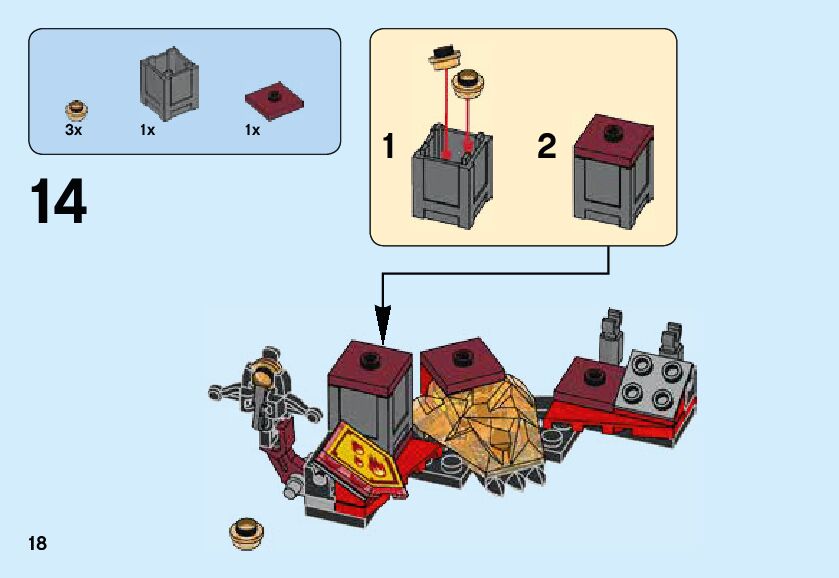 3x
1x
1x

14

1
2

18