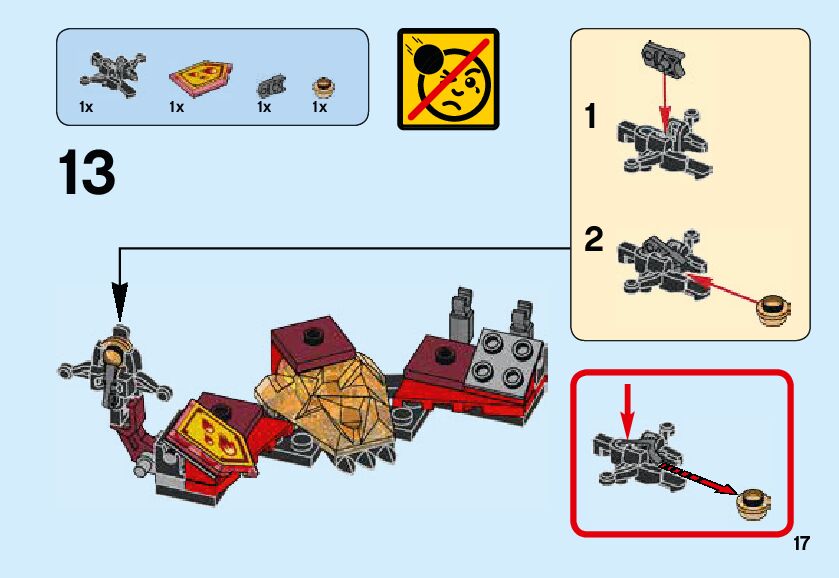 1x 1x 1x 1x

13

1

2

17